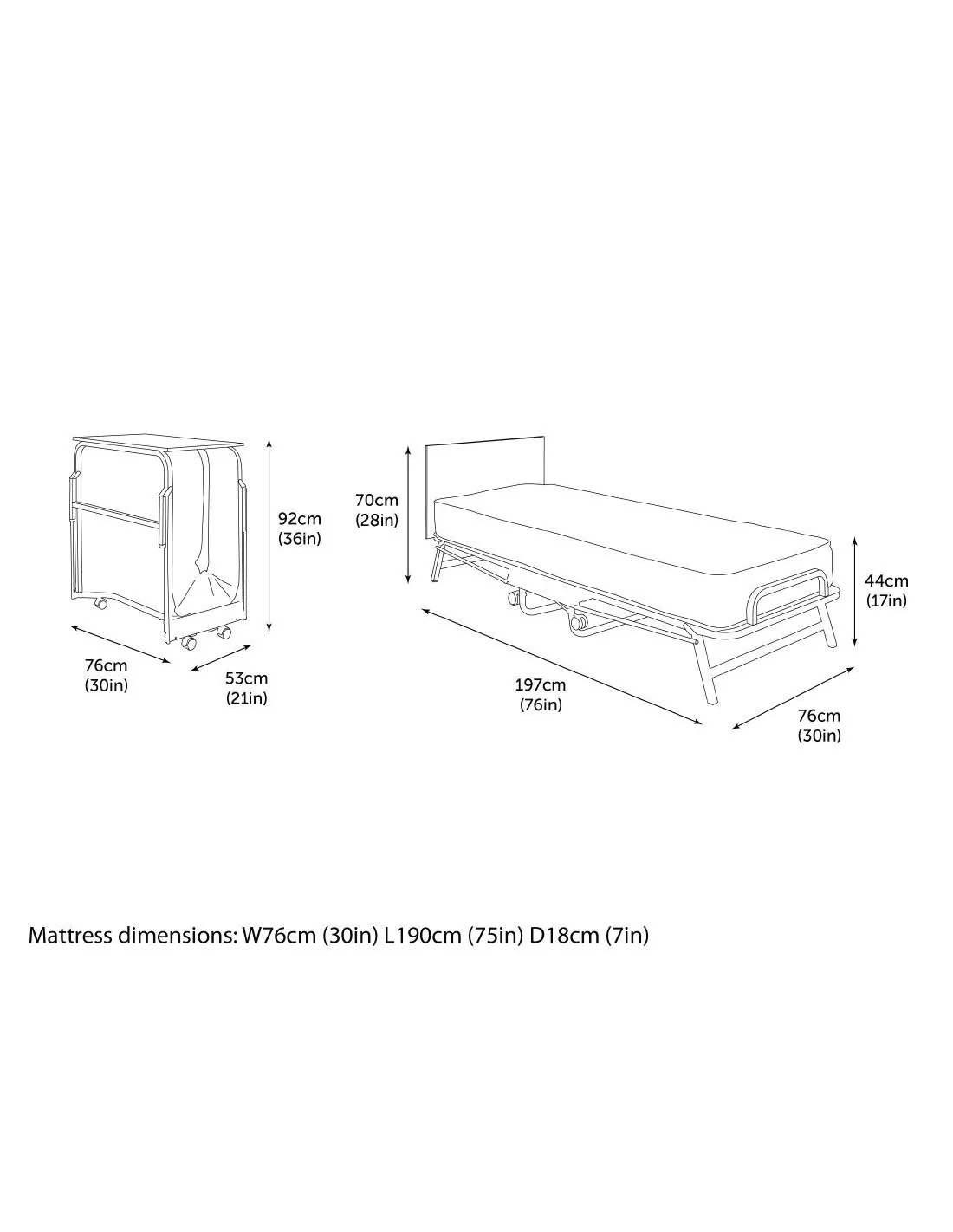 92cm
(36in)

76cm
(30in)

53cm
(21in)

70cm
(28in)

44cm
(17in)

197cm
(76in)

76cm
(30in)

Mattress dimensions: W76cm (30in) L190cm (75in) D18cm (7in)