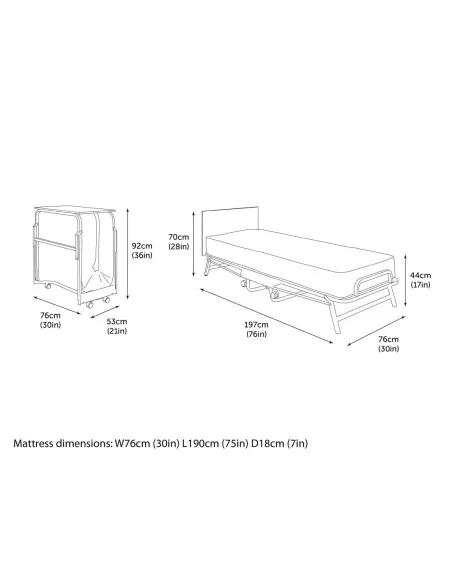 92cm
(36in)

76cm
(30in)

53cm
(21in)

70cm
(28in)

44cm
(17in)

197cm
(76in)

76cm
(30in)

Mattress dimensions: W76cm (30in) L190cm (75in) D18cm (7in)