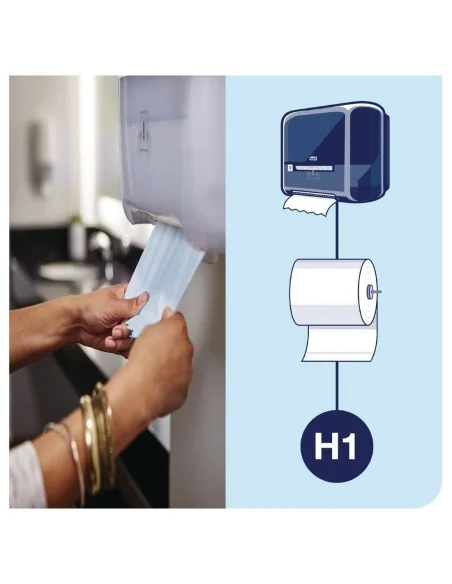 H1