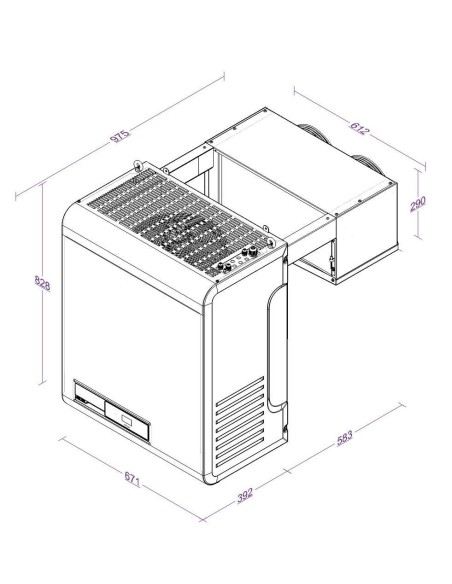 975

612

290

828

583

671

392