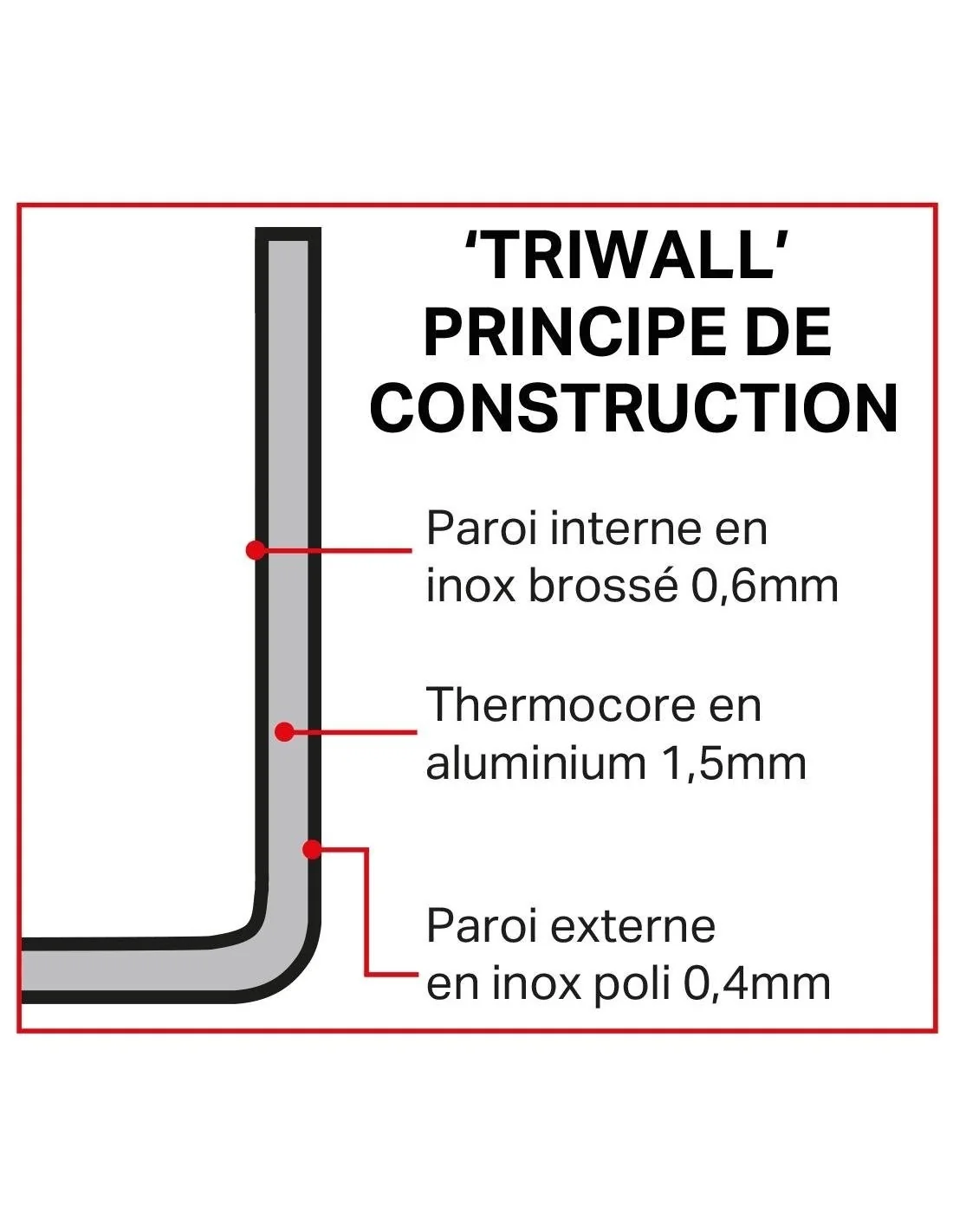 ‘TRIWALL’ PRINCIPE DE CONSTRUCTION

Paroi interne en inox brossé 0,6mm

Thermocore en aluminium 1,5mm

Paroi externe en inox poli 0,4mm